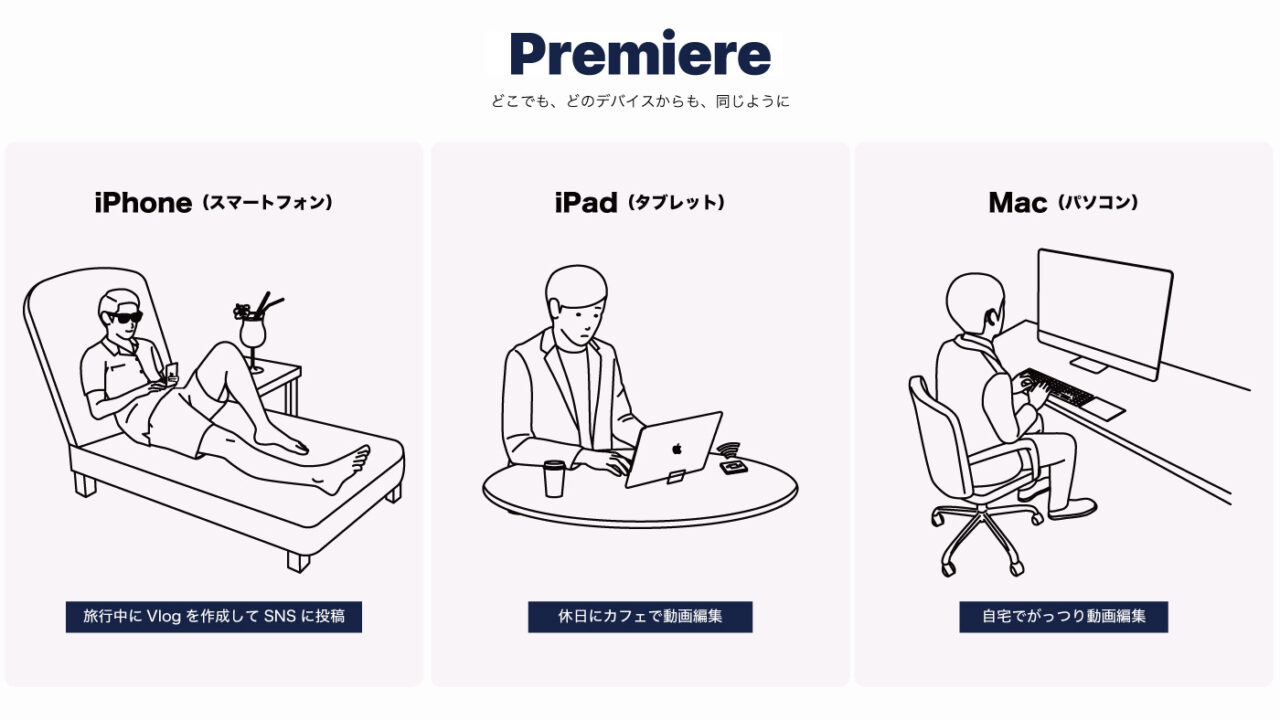 Premiere
どこでも、どのデバイスからも、同じように

iPhone（スマートフォン）

旅行中に Vlog を作成して SNS に投稿

iPad（タブレット）

休日にカフェで動画編集

Mac（パソコン）

自宅でがっつり動画編集