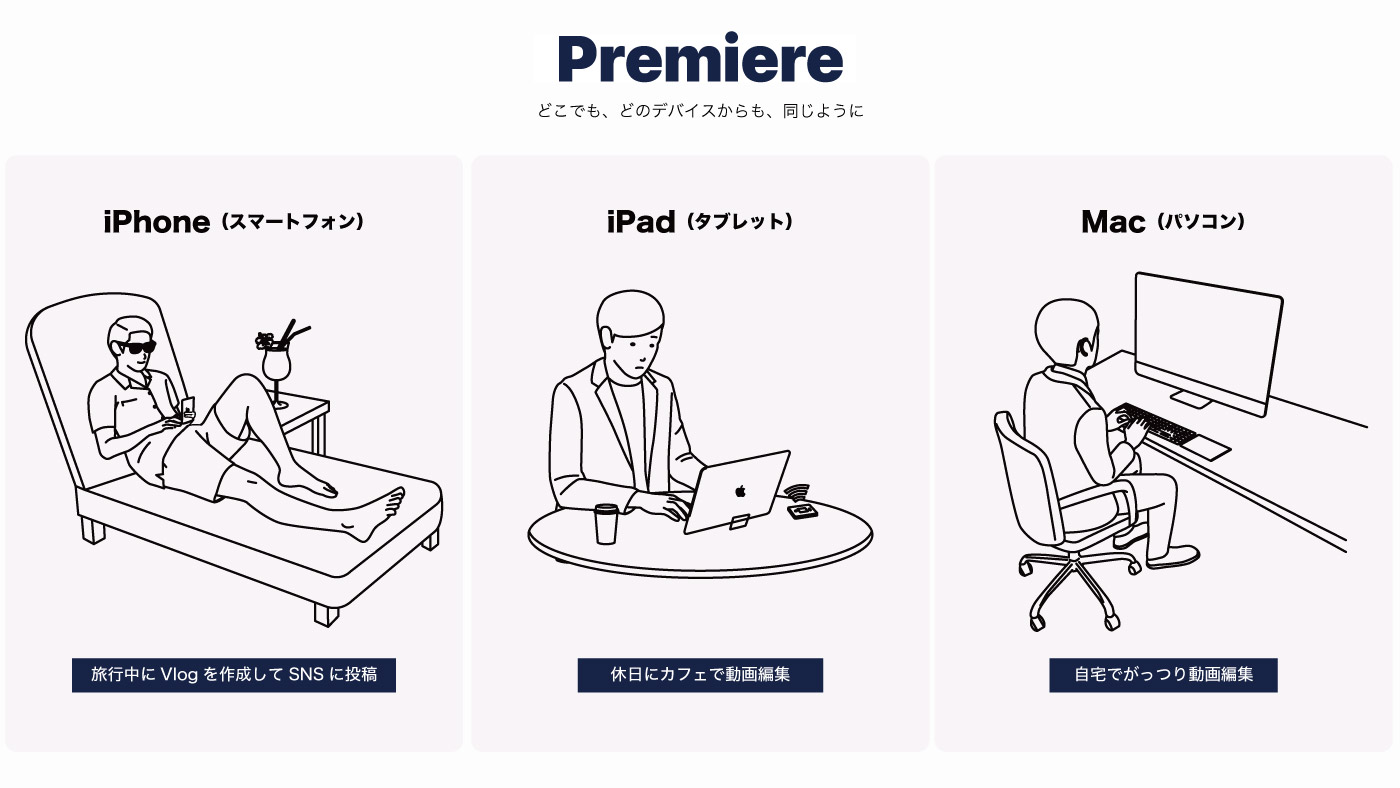 Premiere

どこでも、どのデバイスからも、同じように

iPhone（スマートフォン）

旅行中に Vlog を作成して SNS に投稿

iPad（タブレット）

休日にカフェで動画編集

Mac（パソコン）

自宅でがっつり動画編集